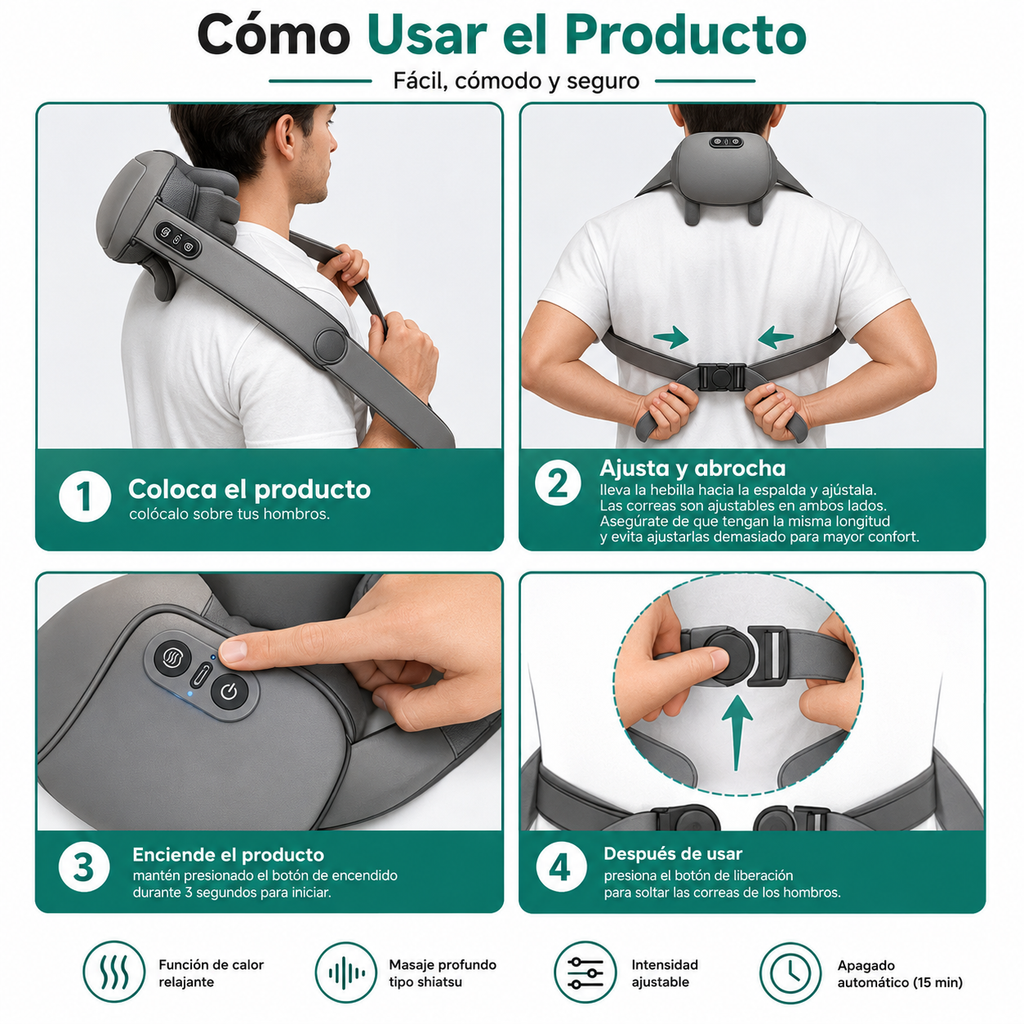 Cómo Usar el Producto

Fácil, cómodo y seguro

1 Coloca el producto
colócalo sobre tus hombros.

2 Ajusta y abrocha
lleva la hebilla hacia la espalda y ajústala. Las correas son ajustables en ambos lados. Asegúrate de que tengan la misma longitud y evita ajustarlas demasiado para mayor confort.

3 Enciende el producto
mantén presionado el botón de encendido durante 3 segundos para iniciar.

4 Después de usar
presiona el botón de liberación para soltar las correas de los hombros.

Función de calor relajante

Masaje profundo tipo shiatsu

Intensidad ajustable

Apagado automático (15 min)